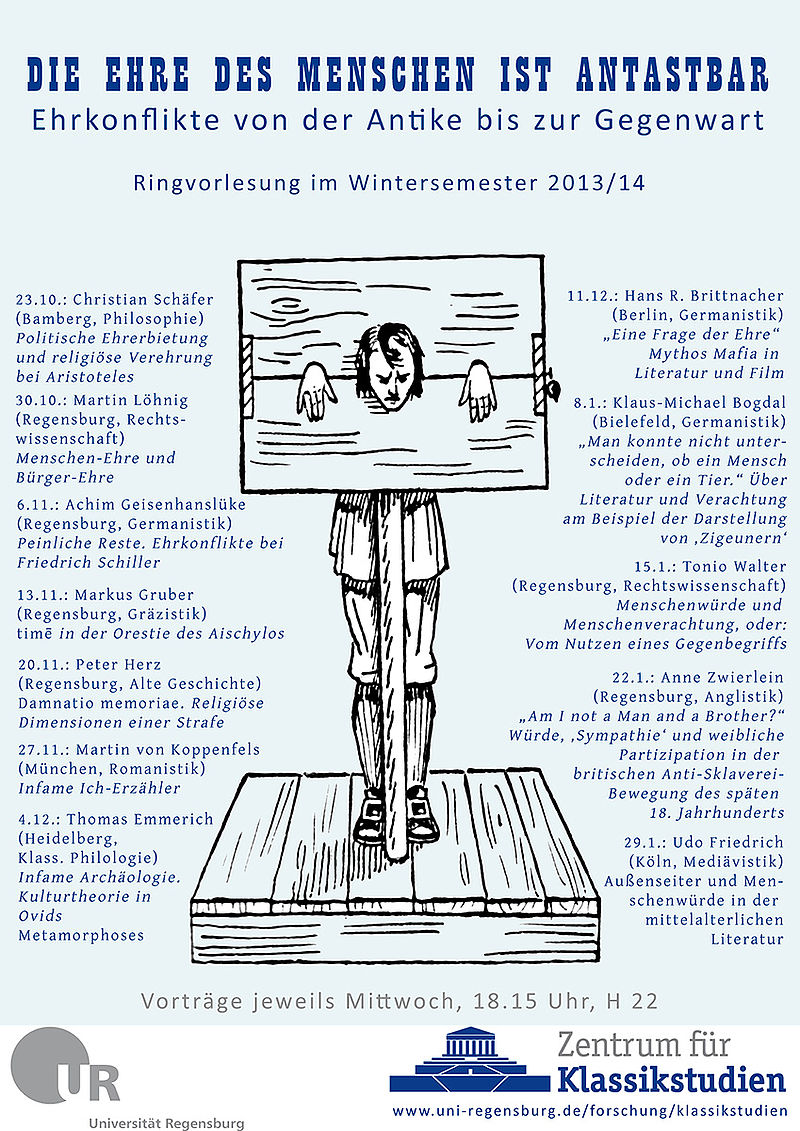 DIE EHRE DES MENSCHEN IST ANTASTBAR
Ehrkonflikte von der Antike bis zur Gegenwart

Ringvorlesung im Wintersemester 2013/14

23.10.: Christian Schäfer (Bamberg, Philosophie) Politische Ehrerbietung und religiöse Verehrung bei Aristoteles

30.10.: Martin Löhnig (Regensburg, Rechtswissenschaft) Menschen-Ehre und Bürger-Ehre

6.11.: Achim Geisenhanslüke (Regensburg, Germanistik) Peinliche Reste. Ehrkonflikte bei Friedrich Schiller

13.11.: Markus Gruber (Regensburg, Gräzistik) timē in der Orestie des Aischylos

20.11.: Peter Herz (Regensburg, Alte Geschichte) Damnatio memoriae. Religiöse Dimensionen einer Strafe

27.11.: Martin von Koppenfels (München, Romanistik) Infame Ich-Erzähler

4.12.: Thomas Emmerich (Heidelberg, Klass. Philologie) Infame Archäologie. Kulturtheorie in Ovids Metamorphoses

11.12.: Hans R. Brittnacher (Berlin, Germanistik) „Eine Frage der Ehre“ Mythos Mafia in Literatur und Film

8.1.: Klaus-Michael Bogdal (Bielefeld, Germanistik) „Man konnte nicht unterscheiden, ob ein Mensch oder ein Tier.“ Über Literatur und Verachtung am Beispiel der Darstellung von ‚Zigeunern‘

15.1.: Tonio Walter (Regensburg, Rechtswissenschaft) Menschenwürde und Menschenverachtung, oder: Vom Nutzen eines Gegenbegriffs

22.1.: Anne Zwierlein (Regensburg, Anglistik) „Am I not a Man and a Brother?“ Würde, ‚Sympathie‘ und weibliche Partizipation in der britischen Anti-Sklaverei-Bewegung des späten 18. Jahrhunderts

29.1.: Udo Friedrich (Köln, Mediävistik) Außenseiter und Menschenwürde in der mittelalterlichen Literatur

Vorträge jeweils Mittwoch, 18.15 Uhr, H 22

UR
Universität Regensburg

Zentrum für Klassikstudien
www.uni-regensburg.de/forschung/klassikstudien